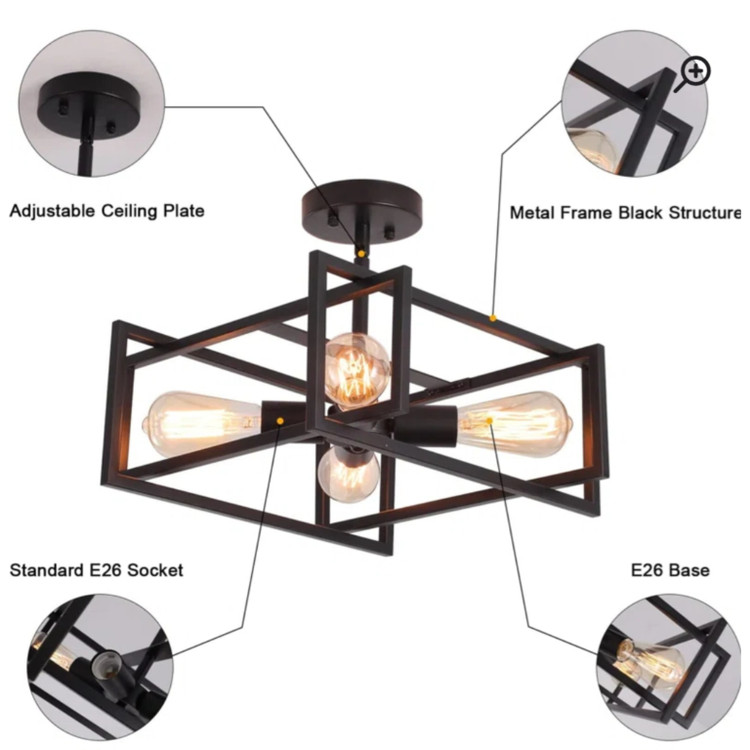 Adjustable Ceiling Plate

Metal Frame Black Structure

Standard E26 Socket

E26 Base