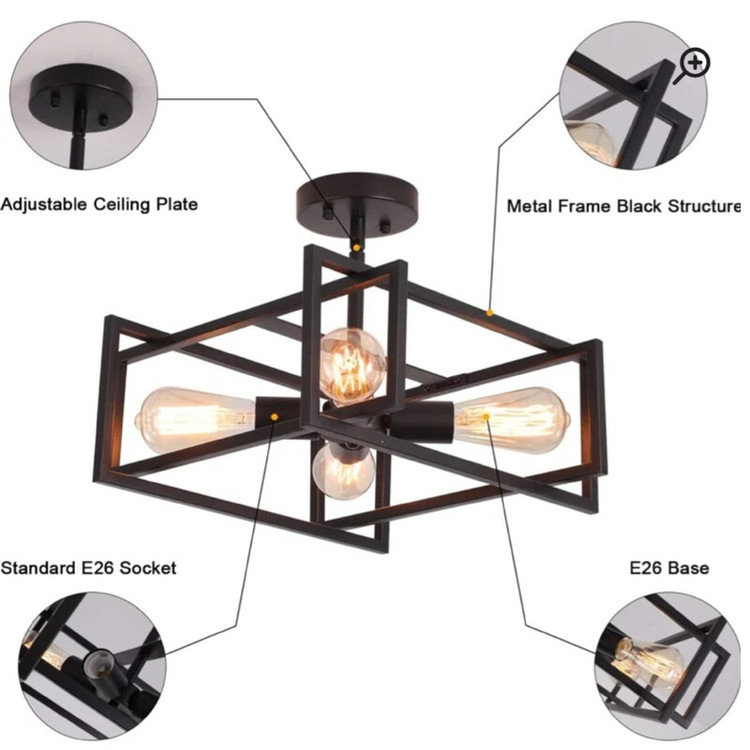 Adjustable Ceiling Plate

Metal Frame Black Structure

Standard E26 Socket

E26 Base